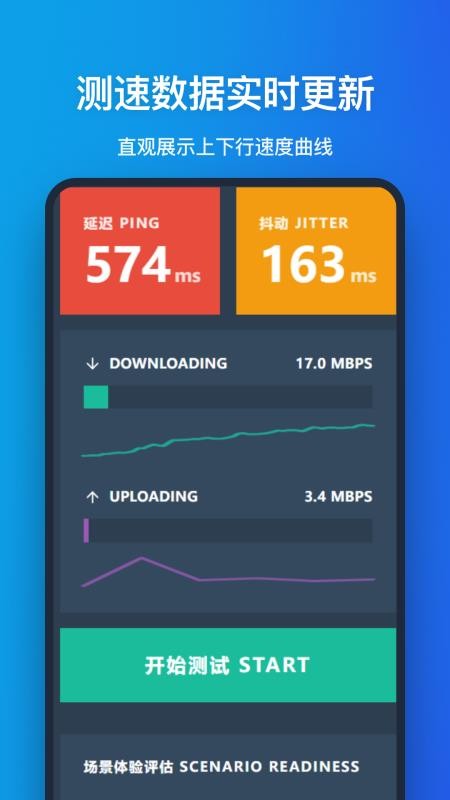 测速数据实时更新

直观展示上下行速度曲线

延迟 PING
574 ms

抖动 JITTER
163 ms

↓ DOWNLOADING 17.0 MBPS

↑ UPLOADING 3.4 MBPS

开始测试 START

场景体验评估 SCENARIO READINESS